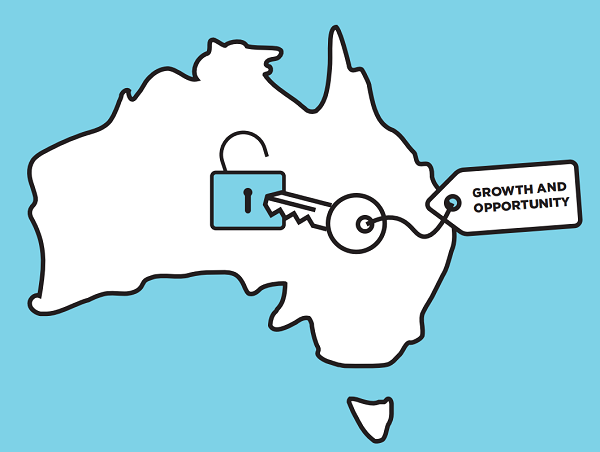 GROWTH AND OPPORTUNITY